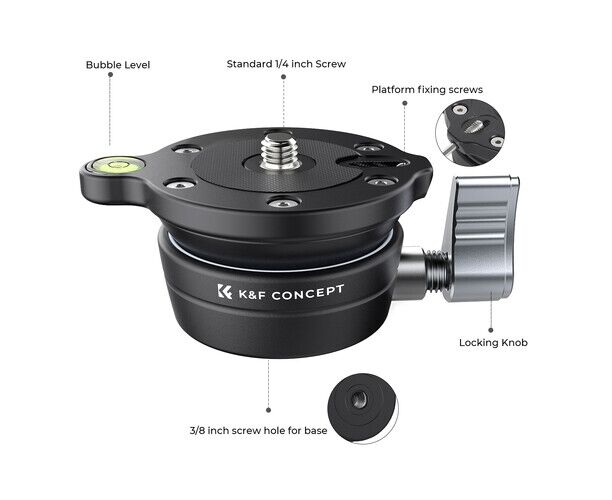 Bubble Level

Standard 1/4 inch Screw

Platform fixing screws

K&F CONCEPT

Locking Knob

3/8 inch screw hole for base