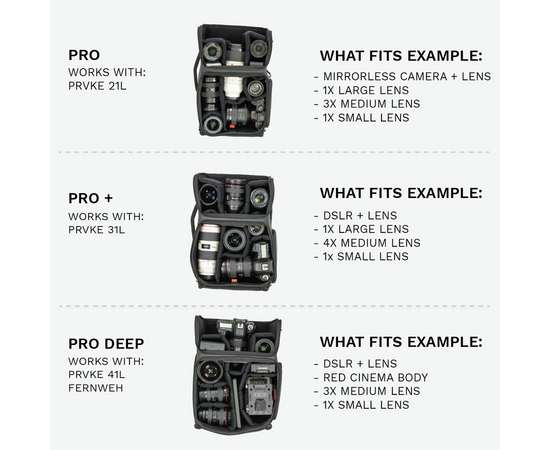 PRO
WORKS WITH:
PRVKE 21L

WHAT FITS EXAMPLE:
- MIRRORLESS CAMERA + LENS
- 1X LARGE LENS
- 3X MEDIUM LENS
- 1X SMALL LENS

PRO +
WORKS WITH:
PRVKE 31L

WHAT FITS EXAMPLE:
- DSLR + LENS
- 1X LARGE LENS
- 4X MEDIUM LENS
- 1x SMALL LENS

PRO DEEP
WORKS WITH:
PRVKE 41L
FERNWEH

WHAT FITS EXAMPLE:
- DSLR + LENS
- RED CINEMA BODY
- 3X MEDIUM LENS
- 1X SMALL LENS