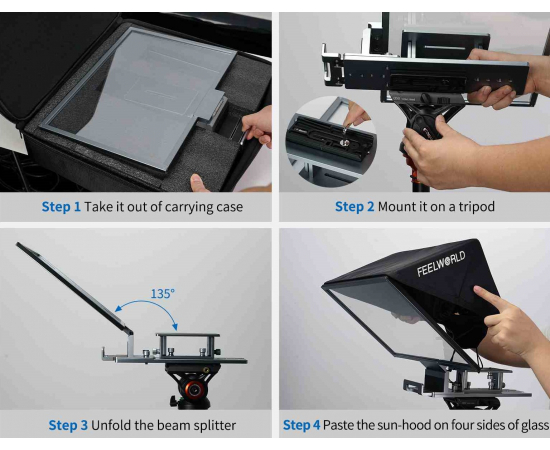 Step 1 Take it out of carrying case

Step 2 Mount it on a tripod

135°

Step 3 Unfold the beam splitter

FEELWORLD

Step 4 Paste the sun-hood on four sides of glass