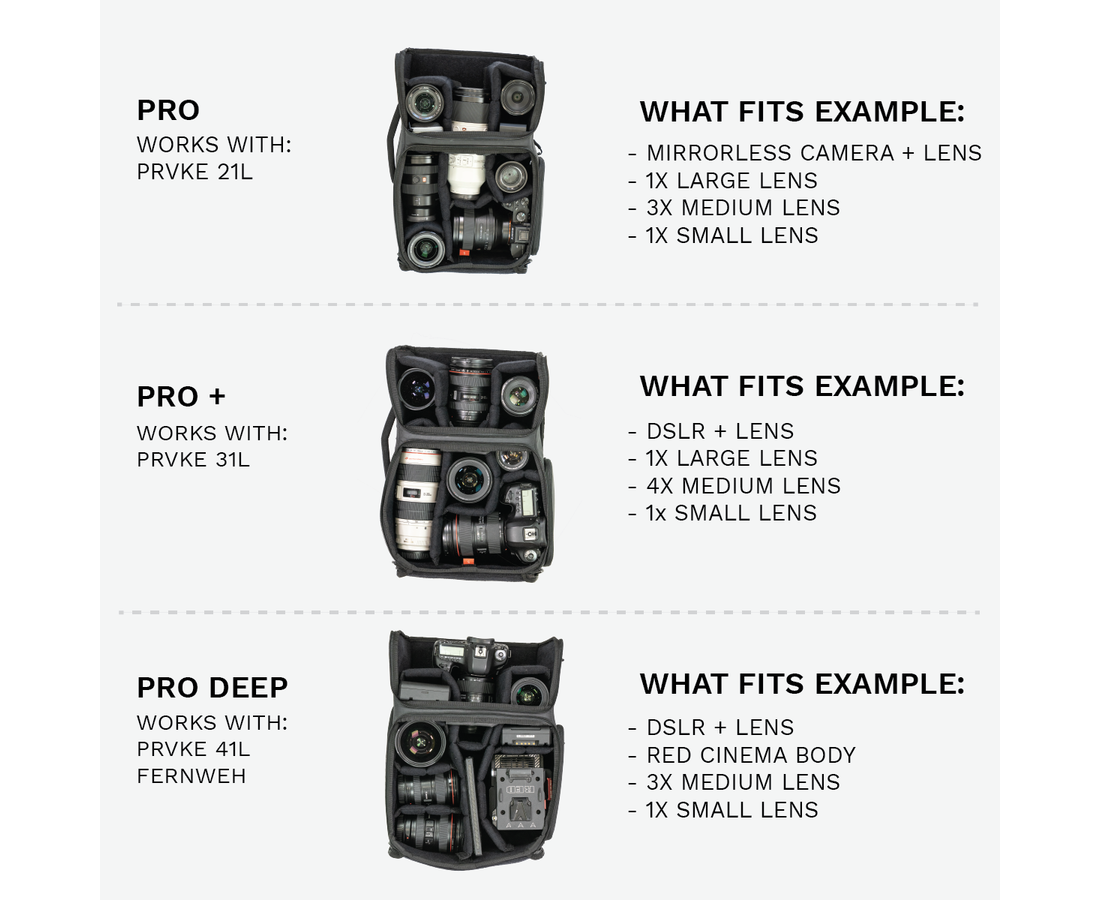 PRO
WORKS WITH:
PRVKE 21L

WHAT FITS EXAMPLE:
- MIRRORLESS CAMERA + LENS
- 1X LARGE LENS
- 3X MEDIUM LENS
- 1X SMALL LENS

PRO +
WORKS WITH:
PRVKE 31L

WHAT FITS EXAMPLE:
- DSLR + LENS
- 1X LARGE LENS
- 4X MEDIUM LENS
- 1x SMALL LENS

PRO DEEP
WORKS WITH:
PRVKE 41L
FERNWEH

WHAT FITS EXAMPLE:
- DSLR + LENS
- RED CINEMA BODY
- 3X MEDIUM LENS
- 1X SMALL LENS