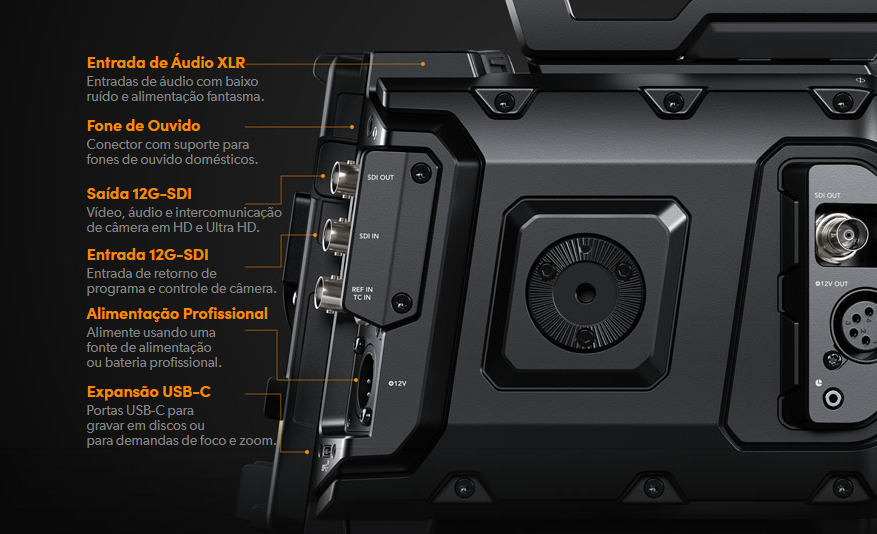 Entrada de Áudio XLR
Entradas de áudio com baixo ruído e alimentação fantasma.

Fone de Ouvido
Conector com suporte para fones de ouvido domésticos.

Saída 12G-SDI
Vídeo, áudio e intercomunicação de câmera em HD e Ultra HD.

Entrada 12G-SDI
Entrada de retorno de programa e controle de câmera.

Alimentação Profissional
Alimente usando uma fonte de alimentação ou bateria profissional.

Expansão USB-C
Portas USB-C para gravar em discos ou para demandas de foco e zoom.

SDI OUT

SDI IN

REF IN
TC IN

12V

SDI OUT

12V OUT